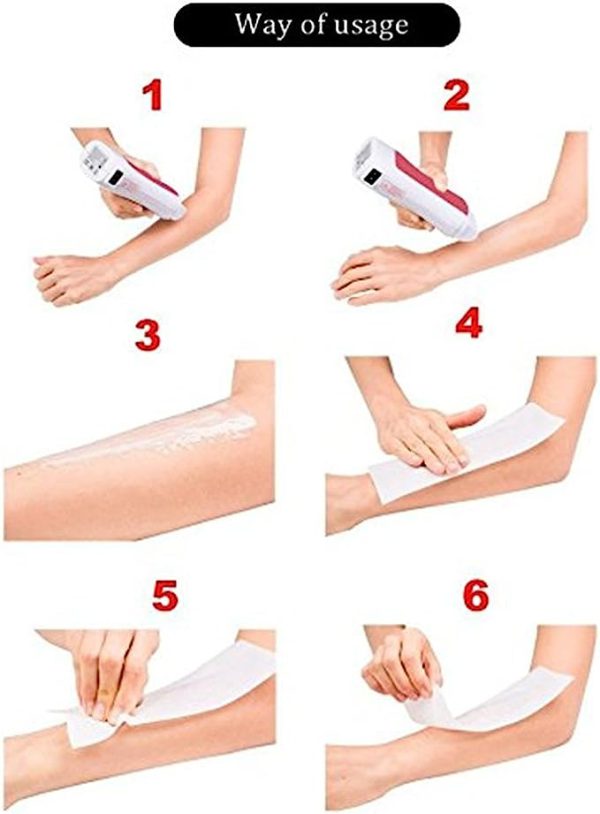 Way of usage

1

2

3

4

5

6