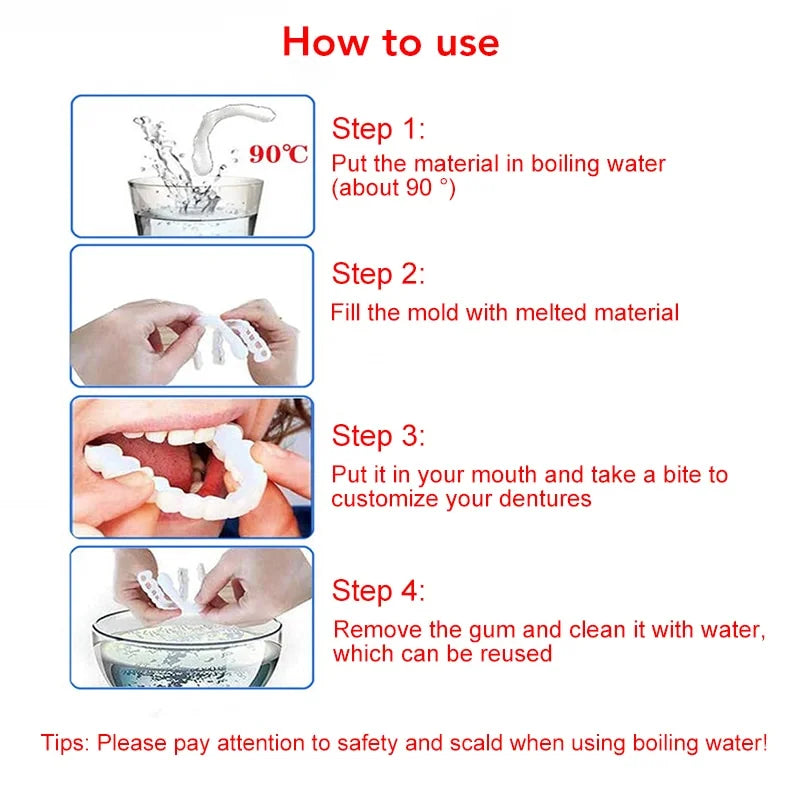 How to use

90℃

Step 1:
Put the material in boiling water (about 90 °)

Step 2:
Fill the mold with melted material

Step 3:
Put it in your mouth and take a bite to customize your dentures

Step 4:
Remove the gum and clean it with water, which can be reused

Tips: Please pay attention to safety and scald when using boiling water!